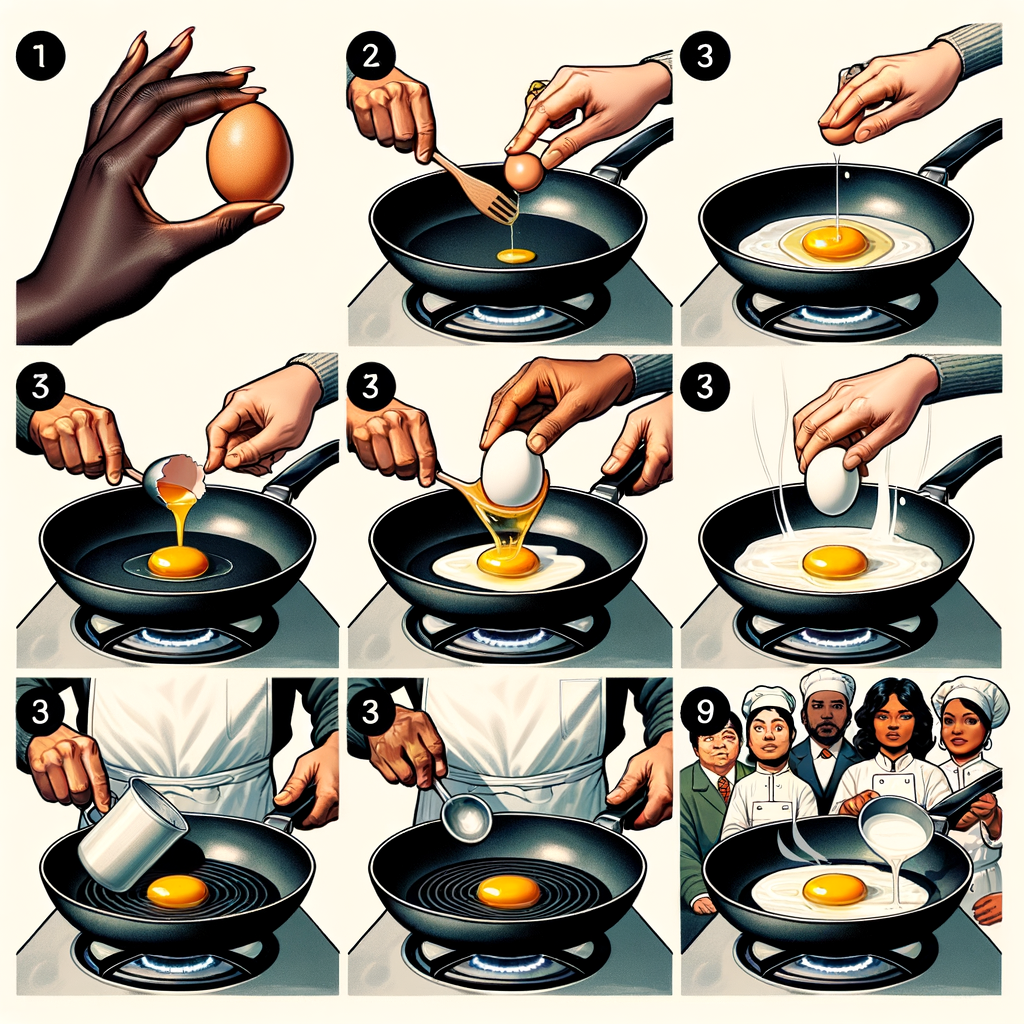 1
2
3
3
3
3
3
3
9